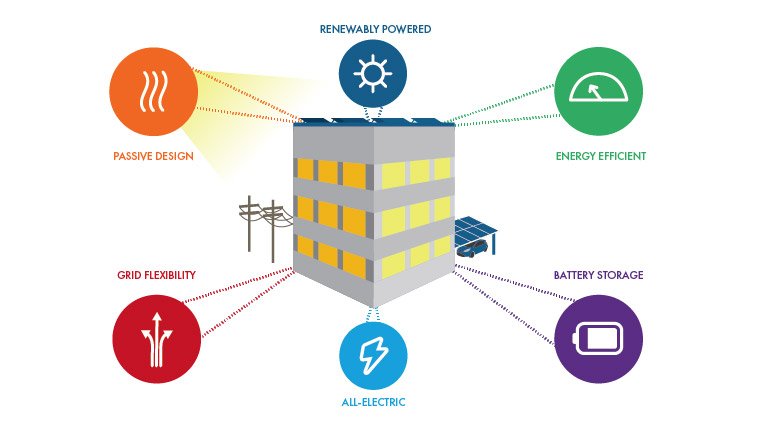 RENEWABLY POWERED

PASSIVE DESIGN

ENERGY EFFICIENT

GRID FLEXIBILITY

BATTERY STORAGE

ALL-ELECTRIC